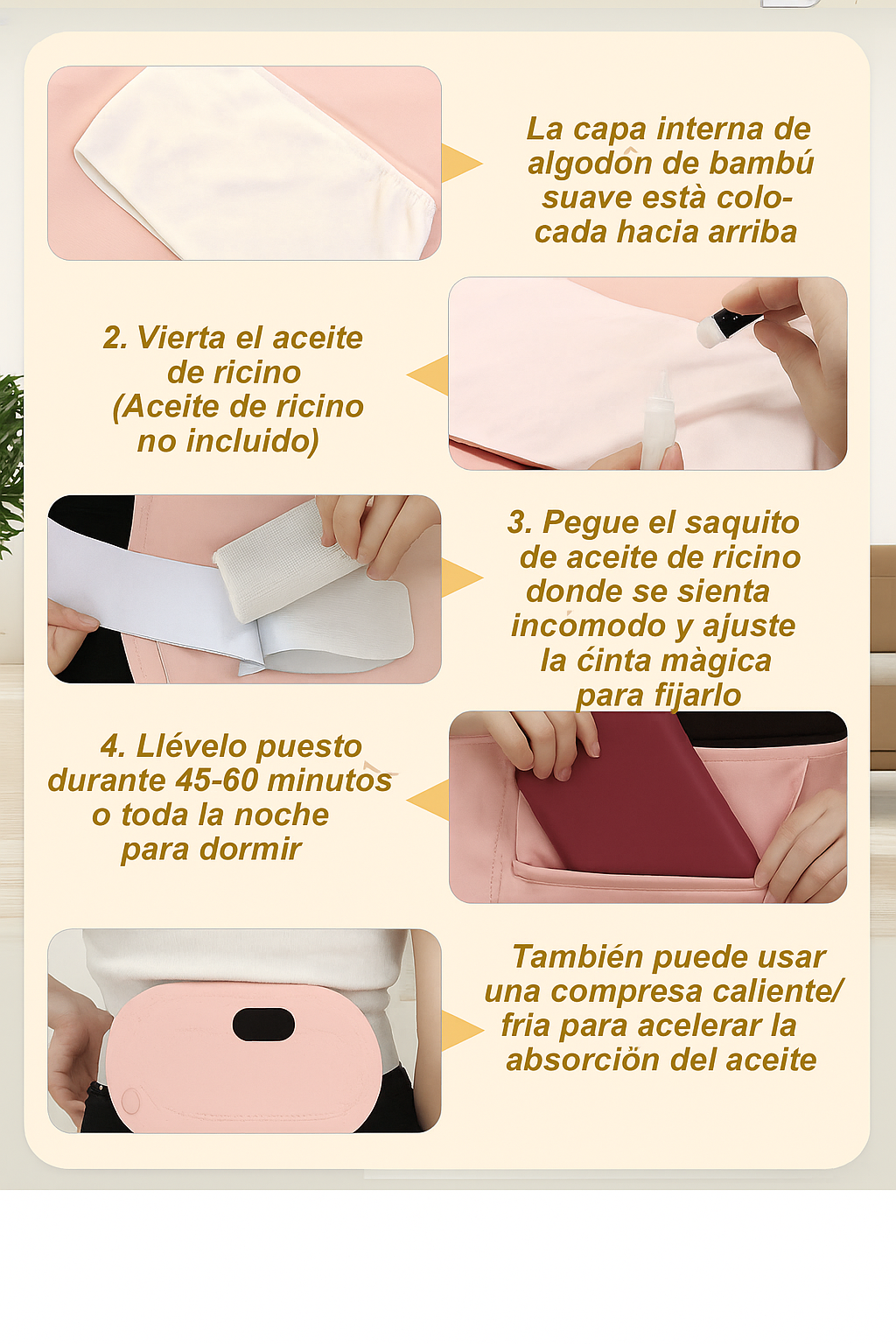 La capa interna de algodôn de bambú suave està colocada hacia arriba

2. Vierta el aceite de ricino (Aceite de ricino no incluido)

3. Pegue el saquito de aceite de ricino donde se sienta incómodo y ajuste la ćinta màgica para fijarlo

4. Llévelo puesto durante 45-60 minutos o toda la noche para dormir

También puede usar una compresa caliente/ fria para acelerar la absorciön del aceite